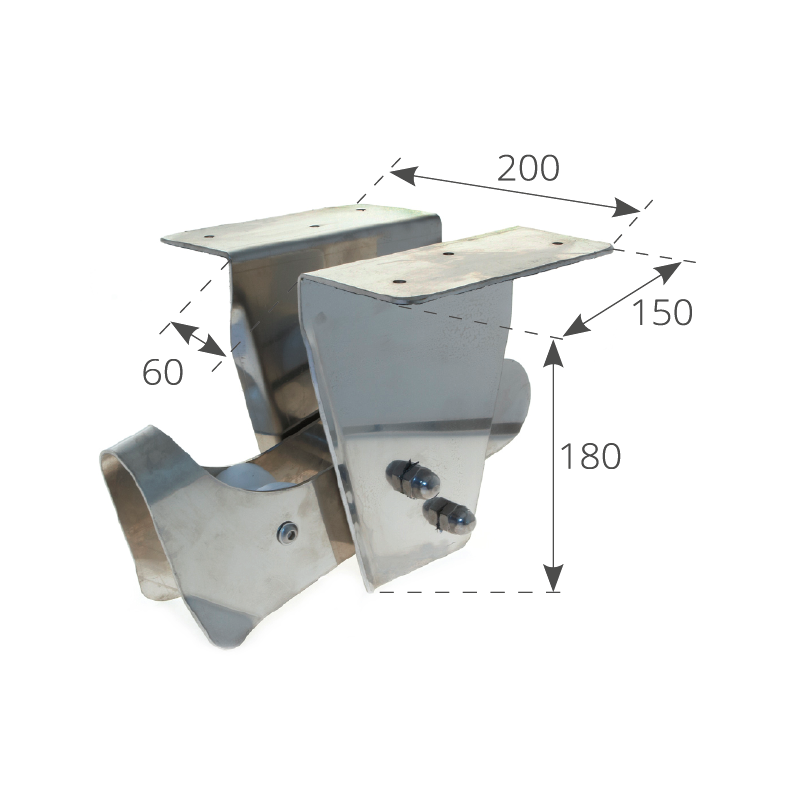 200
150
60
180