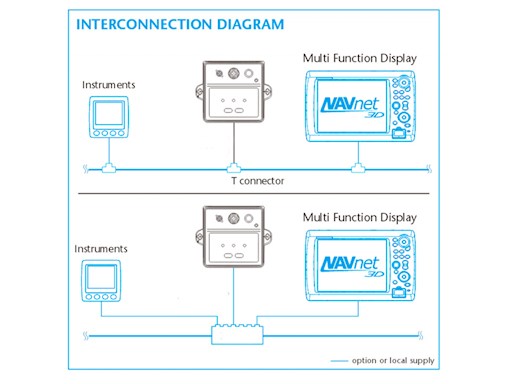 INTERCONNECTION DIAGRAM

Instruments

Multi Function Display

NAVnet 3D

T connector

Instruments

Multi Function Display

NAVnet 3D

option or local supply