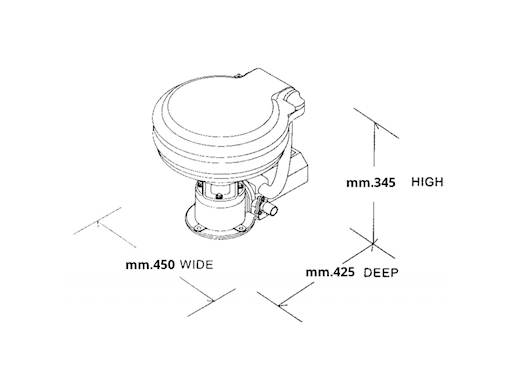 mm.345 HIGH

mm.450 WIDE

mm.425 DEEP