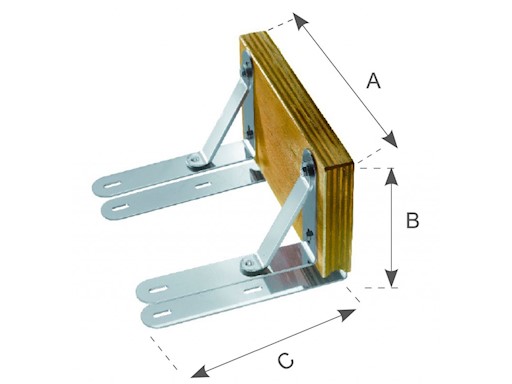 A
B
C