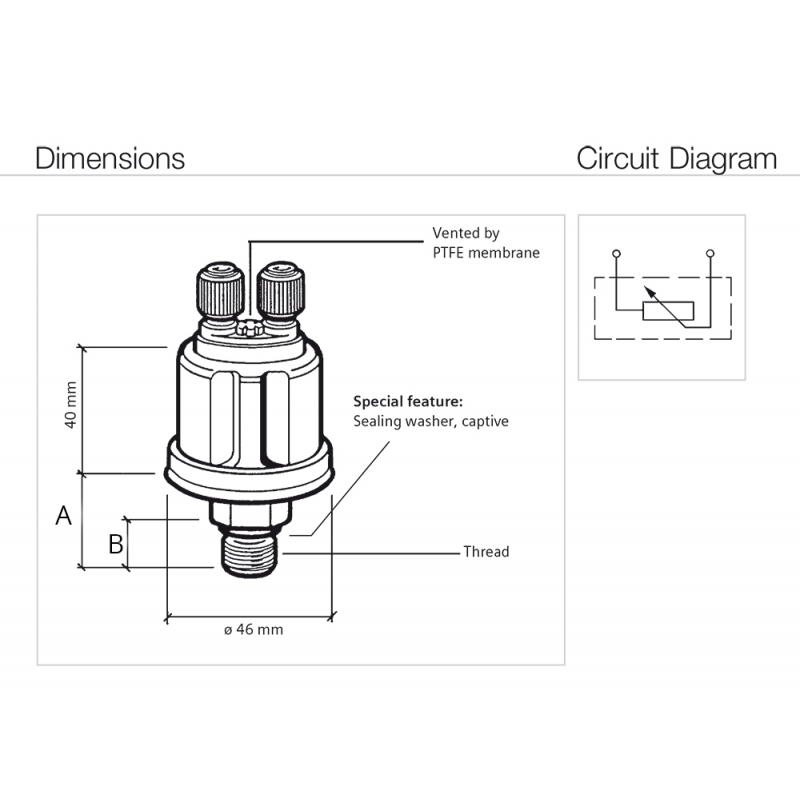 Dimensions

Circuit Diagram

Vented by PTFE membrane

40 mm

Special feature:
Sealing washer, captive

A

B

Thread

ø 46 mm